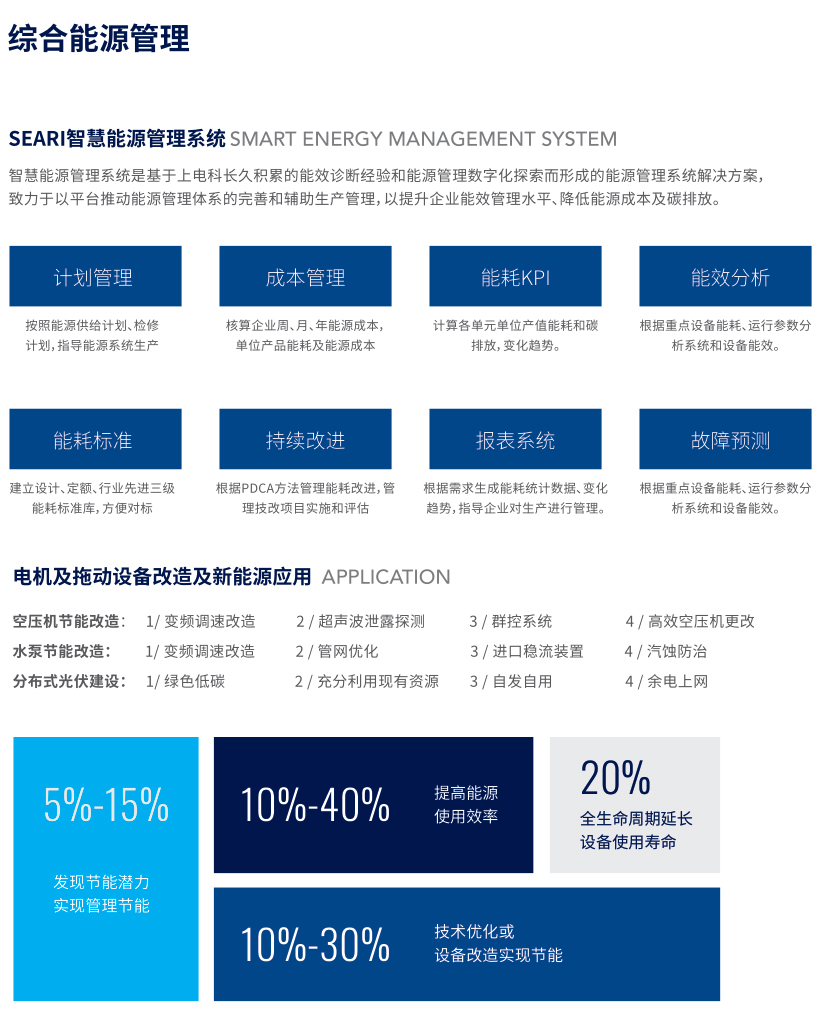 综合能源管理

SEARI智慧能源管理系统 SMART ENERGY MANAGEMENT SYSTEM

智慧能源管理系统是基于上电科长久积累的能效诊断经验和能源管理数字化探索而形成的能源管理系统解决方案，致力于以平台推动能源管理体系的完善和辅助生产管理，以提升企业能效管理水平、降低能源成本及碳排放。

计划管理

按照能源供给计划、检修计划，指导能源系统生产

成本管理

核算企业周、月、年能源成本，单位产品能耗及能源成本

能耗KPI

计算各单元单位产值能耗和碳排放，变化趋势。

能效分析

根据重点设备能耗、运行参数分析系统和设备能效。

能耗标准

建立设计、定额、行业先进三级能耗标准库，方便对标

持续改进

根据PDCA方法管理能耗改进，管理技改项目实施和评估

报表系统

根据需求生成能耗统计数据、变化趋势，指导企业对生产进行管理。

故障预测

根据重点设备能耗、运行参数分析系统和设备能效。

电机及拖动设备改造及新能源应用 APPLICATION

空压机节能改造： 1/ 变频调速改造 2 / 超声波泄露探测 3 / 群控系统 4 / 高效空压机更改
水泵节能改造： 1/ 变频调速改造 2 / 管网优化 3 / 进口稳流装置 4 / 汽蚀防治
分布式光伏建设： 1/ 绿色低碳 2 / 充分利用现有资源 3 / 自发自用 4 / 余电上网

5%-15%

发现节能潜力
实现管理节能

10%-40%

提高能源
使用效率

20%

全生命周期延长
设备使用寿命

10%-30%

技术优化或
设备改造实现节能